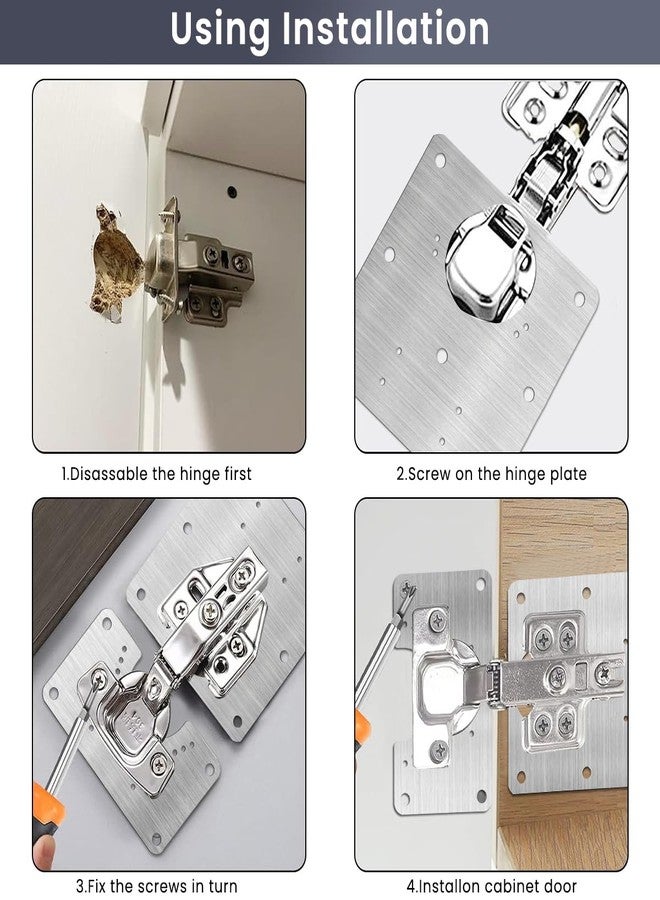 Using Installation

1.Disassable the hinge first

2.Screw on the hinge plate

3.Fix the screws in turn

4.Installon cabinet door